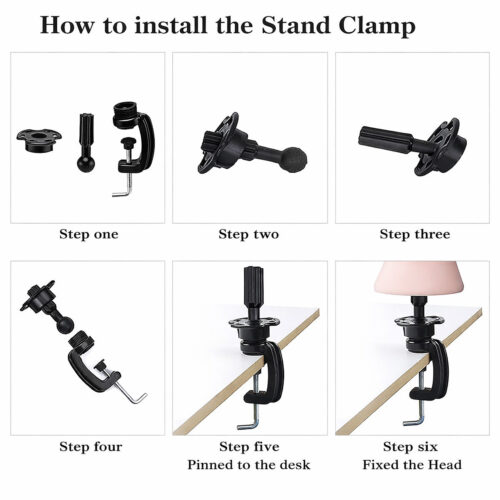 How to install the Stand Clamp

Step one

Step two

Step three

Step four

Step five
Pinned to the desk

Step six
Fixed the Head