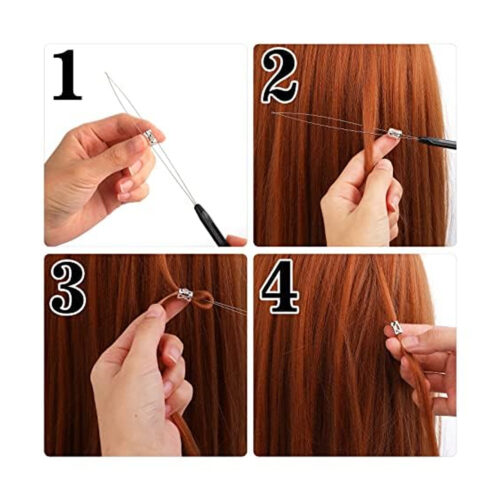 1

2

3

4