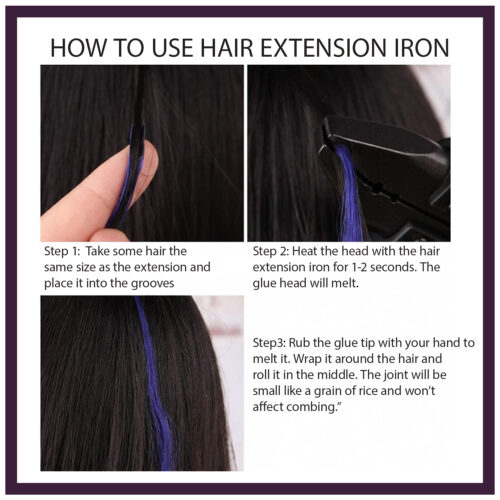 HOW TO USE HAIR EXTENSION IRON

Step 1: Take some hair the same size as the extension and place it into the grooves

Step 2: Heat the head with the hair extension iron for 1-2 seconds. The glue head will melt.

Step3: Rub the glue tip with your hand to melt it. Wrap it around the hair and roll it in the middle. The joint will be small like a grain of rice and won't affect combing."