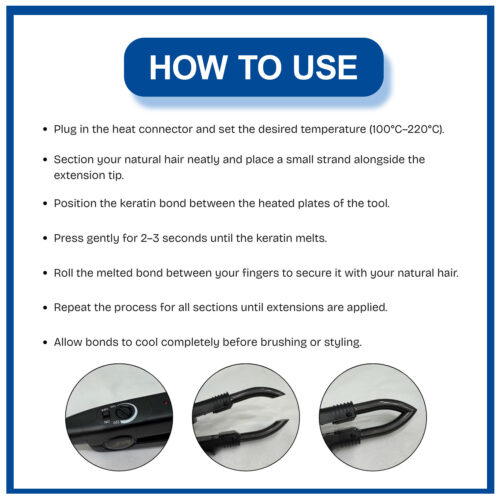 HOW TO USE

• Plug in the heat connector and set the desired temperature (100°C–220°C).

• Section your natural hair neatly and place a small strand alongside the extension tip.

• Position the keratin bond between the heated plates of the tool.

• Press gently for 2–3 seconds until the keratin melts.

• Roll the melted bond between your fingers to secure it with your natural hair.

• Repeat the process for all sections until extensions are applied.

• Allow bonds to cool completely before brushing or styling.