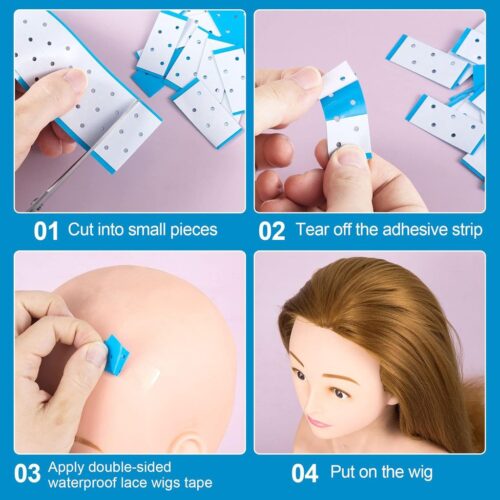 01 Cut into small pieces

02 Tear off the adhesive strip

03 Apply double-sided waterproof lace wigs tape

04 Put on the wig